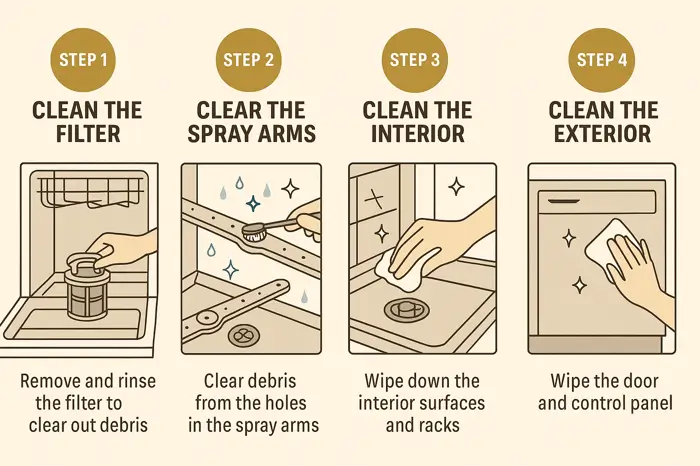 STEP 1

CLEAN THE FILTER

Remove and rinse the filter to clear out debris

STEP 2

CLEAR THE SPRAY ARMS

Clear debris from the holes in the spray arms

STEP 3

CLEAN THE INTERIOR

Wipe down the interior surfaces and racks

STEP 4

CLEAN THE EXTERIOR

Wipe the door and control panel